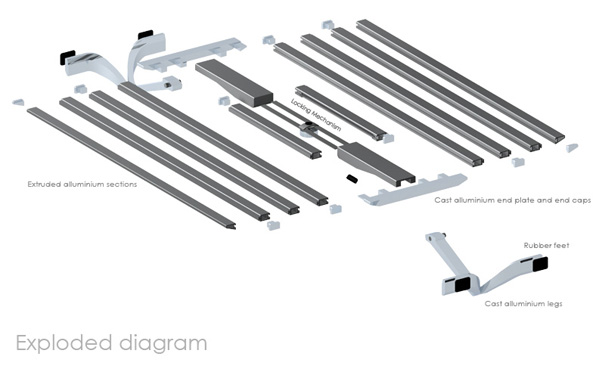 Locking Mechanism

Extruded alluminium sections

Cast alluminium end plate and end caps

Rubber feet

Cast alluminium legs

Exploded diagram