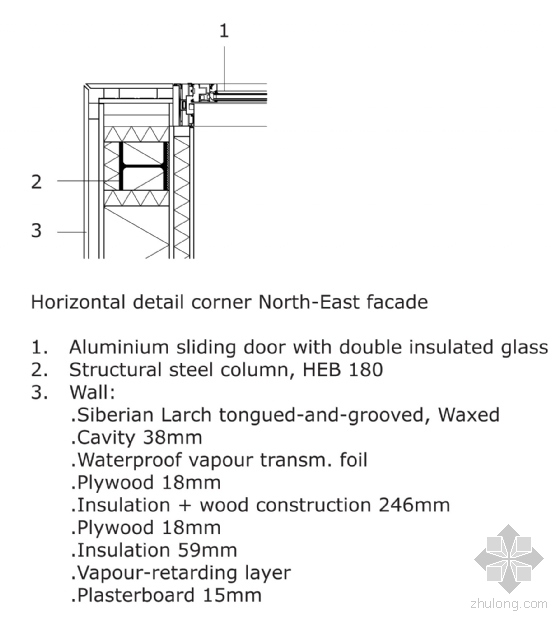 1

2

3

Horizontal detail corner North-East facade

1. Aluminium sliding door with double insulated glass
2. Structural steel column, HEB 180
3. Wall:
.Siberian Larch tongued-and-grooved, Waxed
.Cavity 38mm
.Waterproof vapour transm. foil
.Plywood 18mm
.Insulation + wood construction 246mm
.Plywood 18mm
.Insulation 59mm
.Vapour-retarding layer
.Plasterboard 15mm

zhulong.com